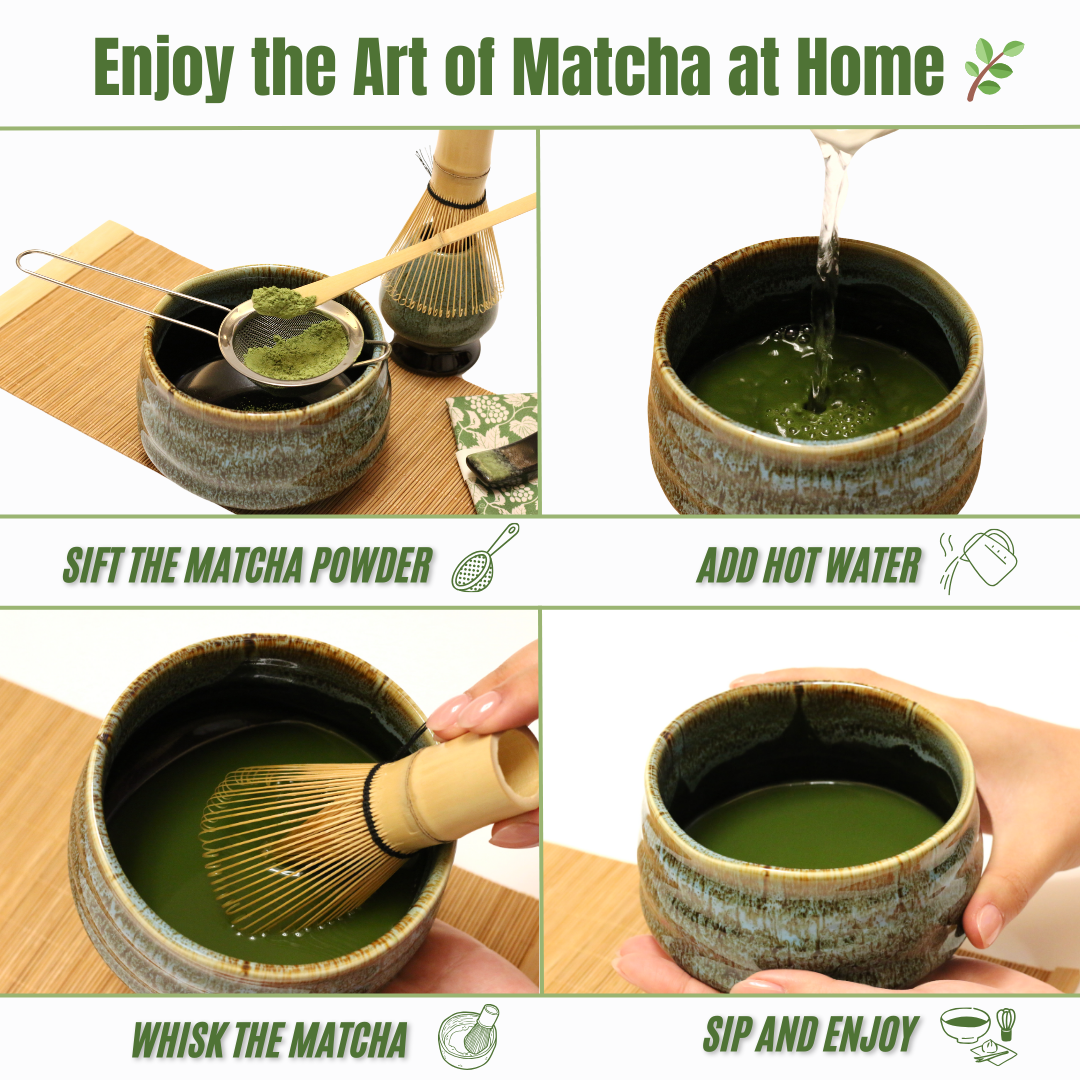 Enjoy the Art of Matcha at Home

SIFT THE MATCHA POWDER

ADD HOT WATER

WHISK THE MATCHA

SIP AND ENJOY